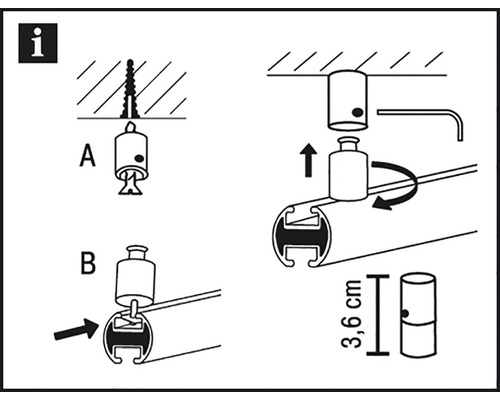 i

A

B

3,6 cm