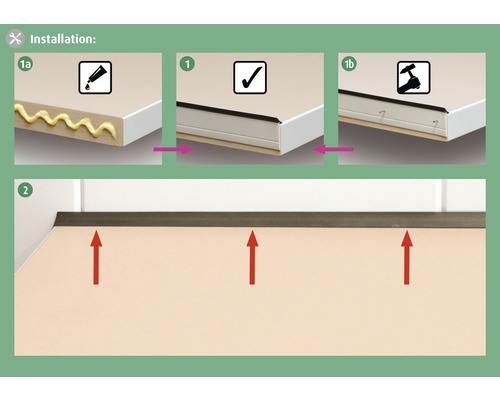 Installation:

1a

1

1b

2