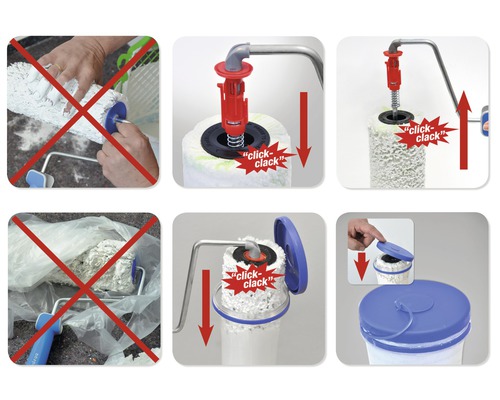 "click-clack"

"click-clack"

"click-clack"