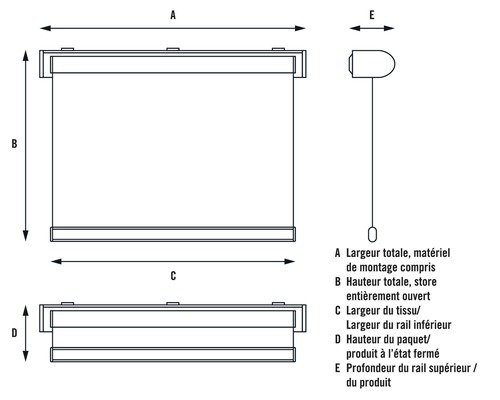 A

E

B

C

D

A Largeur totale, matériel de montage compris
B Hauteur totale, store entièrement ouvert
C Largeur du tissu/ Largeur du rail inférieur
D Hauteur du paquet/ produit à l'état fermé
E Profondeur du rail supérieur / du produit