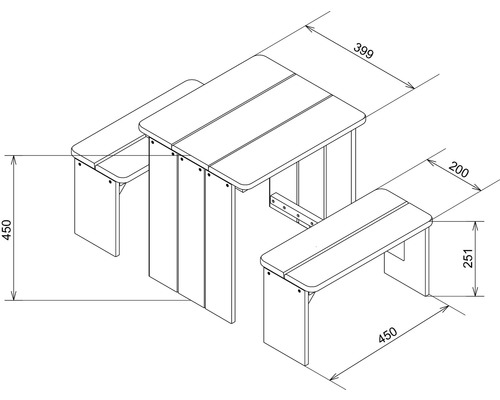 399

200

450

251

450