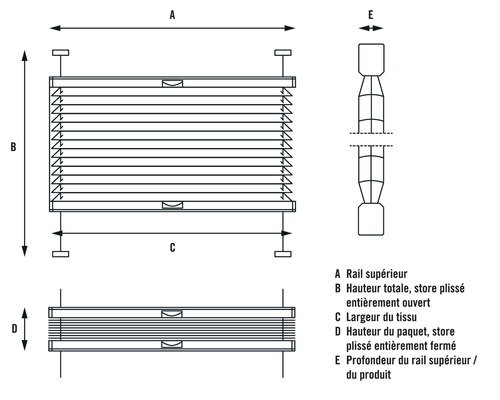 A

E

B

C

D

A Rail supérieur
B Hauteur totale, store plissé entièrement ouvert
C Largeur du tissu
D Hauteur du paquet, store plissé entièrement fermé
E Profondeur du rail supérieur / du produit