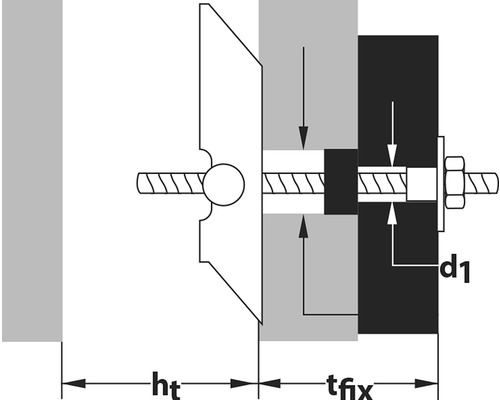 $d_1$

$h_t$

$t_{fix}$