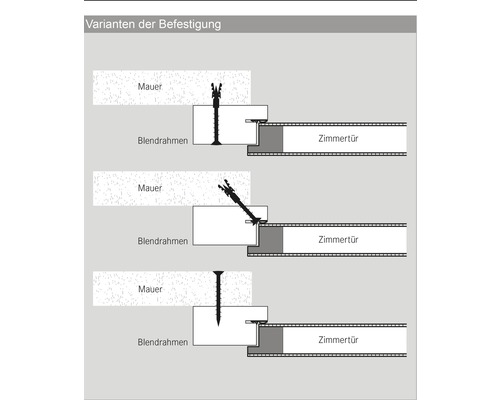 Varianten der Befestigung

Mauer

Blendrahmen

Zimmertür

Mauer

Blendrahmen

Zimmertür

Mauer

Blendrahmen

Zimmertür