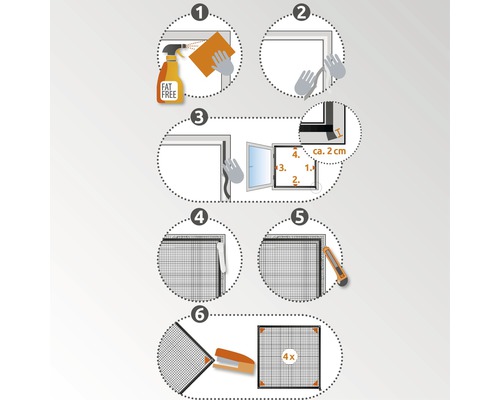 1

FAT FREE

2

3

ca. 2 cm

4.

3.

1.

2.

4

5

6

4 x