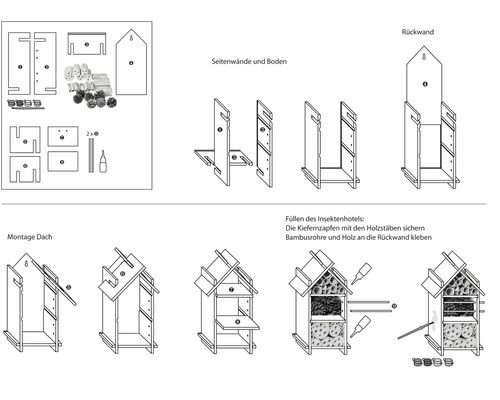 2 x

Seitenwände und Boden

Rückwand

Montage Dach

Füllen des Insektenhotels:
Die Kiefernzapfen mit den Holzstäben sichern
Bambusrohre und Holz an die Rückwand kleben