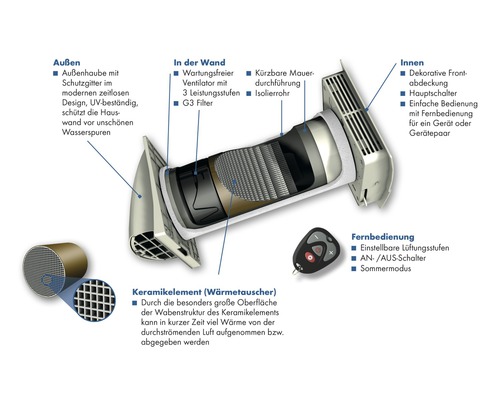 Außen
■ Außenhaube mit Schutzgitter im modernen zeitlosen Design, UV-beständig, schützt die Hauswand vor unschönen Wasserspuren

In der Wand
■ Wartungsfreier Ventilator mit 3 Leistungsstufen
■ G3 Filter

■ Kürzbare Mauerdurchführung
■ Isolierrohr

Innen
■ Dekorative Frontabdeckung
■ Hauptschalter
■ Einfache Bedienung mit Fernbedienung für ein Gerät oder Gerätepaar

Fernbedienung
■ Einstellbare Lüftungsstufen
■ AN- /AUS-Schalter
■ Sommermodus

Keramikelement (Wärmetauscher)
■ Durch die besonders große Oberfläche der Wabenstruktur des Keramikelements kann in kurzer Zeit viel Wärme von der durchströmenden Luft aufgenommen bzw. abgegeben werden