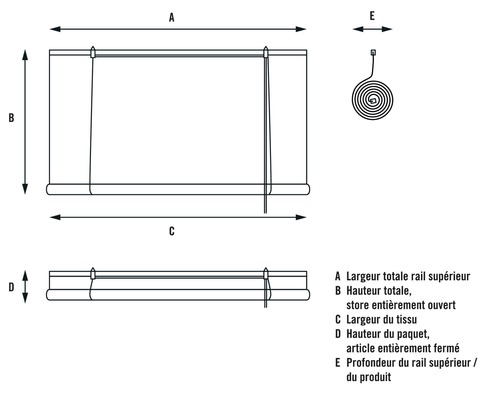 A

E

B

C

D

A Largeur totale rail supérieur
B Hauteur totale, store entièrement ouvert
C Largeur du tissu
D Hauteur du paquet, article entièrement fermé
E Profondeur du rail supérieur / du produit