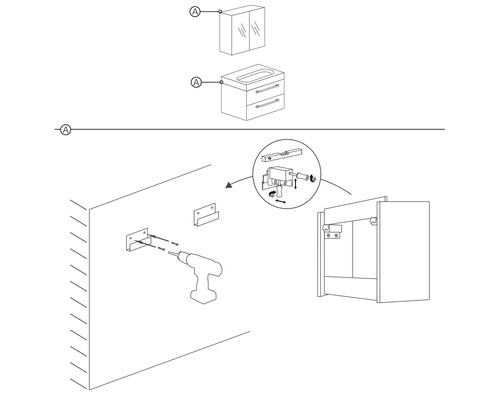 A

A

A