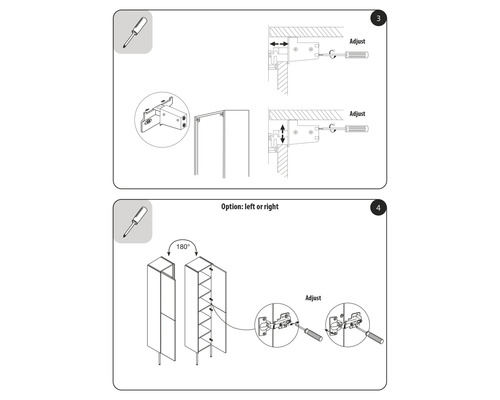 3

Adjust

Adjust

Option: left or right

4

180°

Adjust