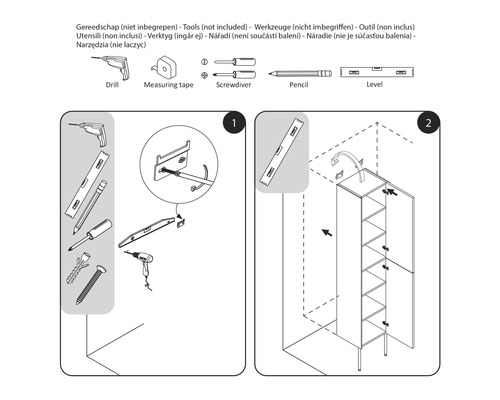 Gereedschap (niet inbegrepen) - Tools (not included) - Werkzeuge (nicht imbegriffen) - Outil (non inclus) Utensili (non inclusi) - Verktyg (ingår ej) - Nářadí (není součástí balení) - Náradie (nie je súčasťou balenia) - Narzędzia (nie laczyc)

Drill
Measuring tape
Screwdiver
Pencil
Level

1

2