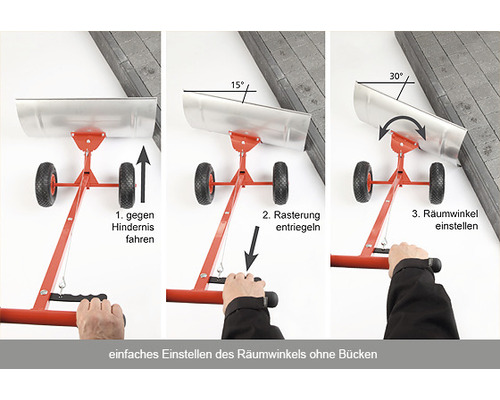 1. gegen Hindernis fahren

15°

2. Rasterung entriegeln

30°

3. Räumwinkel einstellen

einfaches Einstellen des Räumwinkels ohne Bücken