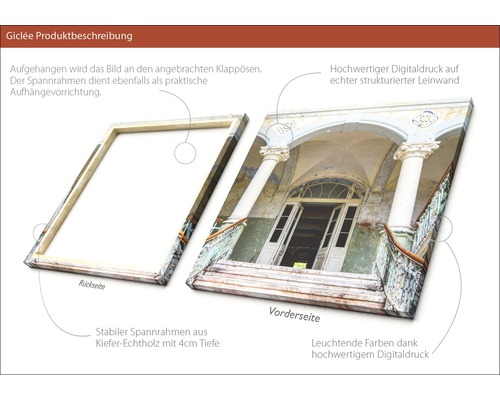 Giclée Produktbeschreibung

Aufgehangen wird das Bild an den angebrachten Klappösen. Der Spannrahmen dient ebenfalls als praktische Aufhängevorrichtung.

Hochwertiger Digitaldruck auf echter strukturierter Leinwand

Rückseite

Vorderseite

Stabiler Spannrahmen aus Kiefer-Echtholz mit 4cm Tiefe

Leuchtende Farben dank hochwertigem Digitaldruck