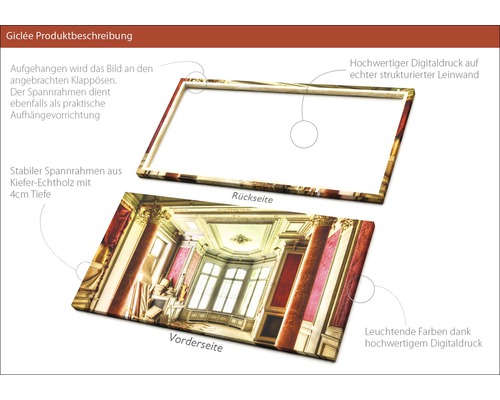 Giclée Produktbeschreibung

Aufgehangen wird das Bild an den angebrachten Klappösen. Der Spannrahmen dient ebenfalls als praktische Aufhängevorrichtung

Hochwertiger Digitaldruck auf echter strukturierter Leinwand

Stabiler Spannrahmen aus Kiefer-Echtholz mit 4cm Tiefe

Rückseite

Vorderseite

Leuchtende Farben dank hochwertigem Digitaldruck