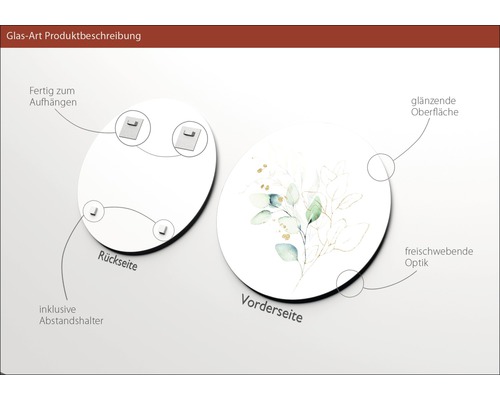 Glas-Art Produktbeschreibung

Fertig zum Aufhängen

glänzende Oberfläche

Rückseite

freischwebende Optik

inklusive Abstandshalter

Vorderseite