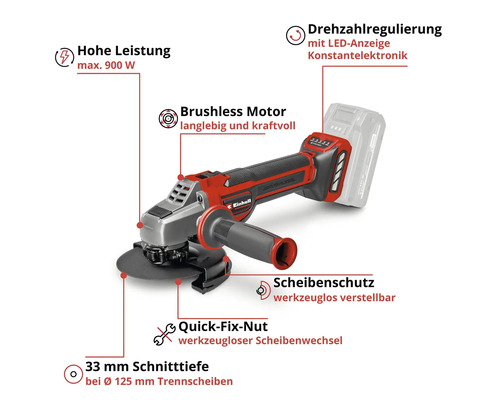 Hohe Leistung
max. 900 W

Drehzahlregulierung
mit LED-Anzeige
Konstantelektronik

Brushless Motor
langlebig und kraftvoll

Einhell

Scheibenschutz
werkzeuglos verstellbar

Quick-Fix-Nut
werkzeugloser Scheibenwechsel

33 mm Schnitttiefe
bei Ø 125 mm Trennscheiben