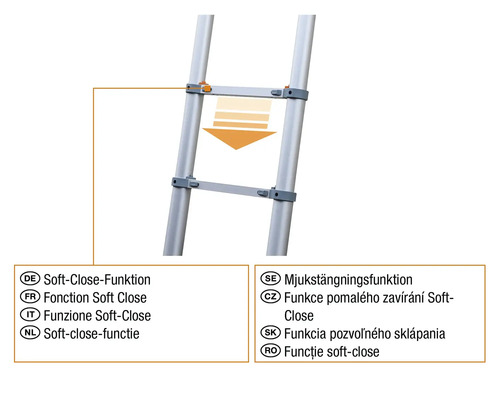 DE Soft-Close-Funktion
FR Fonction Soft Close
IT Funzione Soft-Close
NL Soft-close-functie

SE Mjukstängningsfunktion
CZ Funkce pomalého zavírání Soft-Close
SK Funkcia pozvoľného sklápania
RO Funcție soft-close