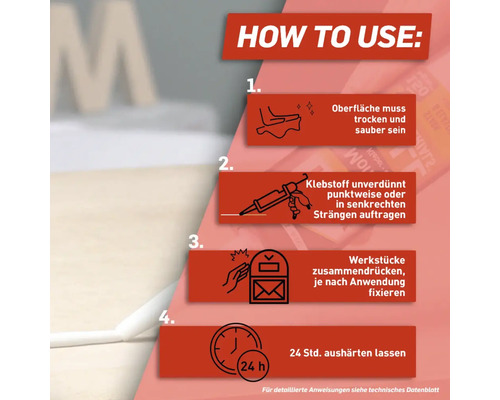 HOW TO USE:

1.

Oberfläche muss trocken und sauber sein

2.

Klebstoff unverdünnt punktweise oder in senkrechten Strängen auftragen

3.

Werkstücke zusammendrücken, je nach Anwendung fixieren

4.

24 h

24 Std. aushärten lassen

Für detaillierte Anweisungen siehe technisches Datenblatt