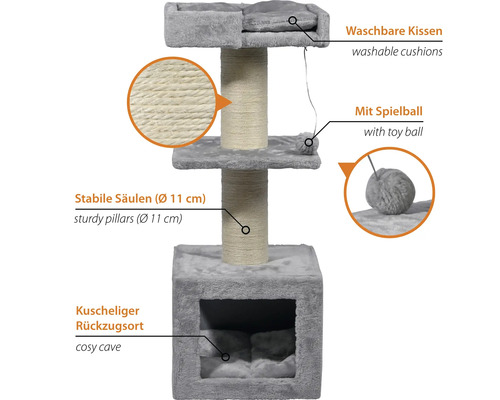 Waschbare Kissen
washable cushions

Mit Spielball
with toy ball

Stabile Säulen (Ø 11 cm)
sturdy pillars (Ø 11 cm)

Kuscheliger Rückzugsort
cosy cave