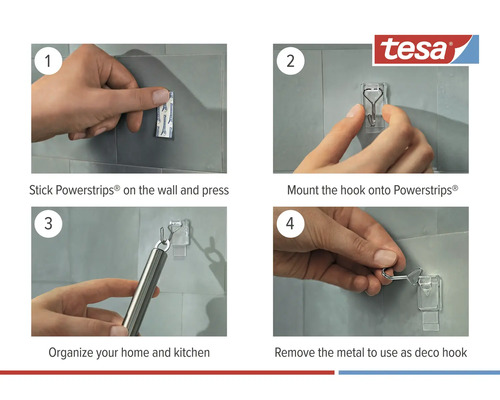 tesa®

1

Stick Powerstrips® on the wall and press

2

Mount the hook onto Powerstrips®

3

Organize your home and kitchen

4

Remove the metal to use as deco hook