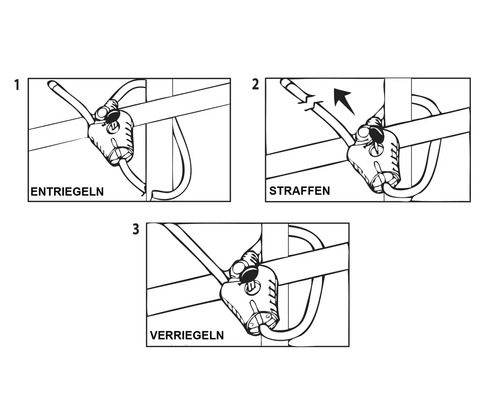 1

ENTRIEGELN

2

STRAFFEN

3

VERRIEGELN