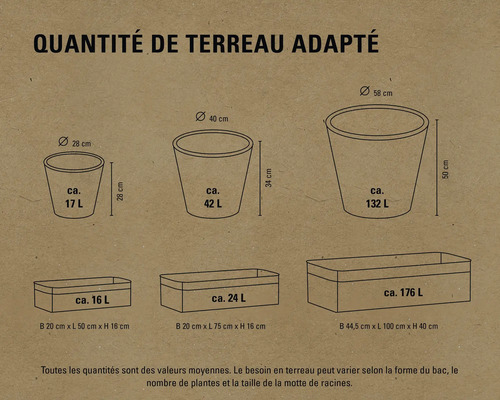 QUANTITÉ DE TERREAU ADAPTÉ

Ø 28 cm

ca. 17 L

28 cm

Ø 40 cm

ca. 42 L

34 cm

Ø 58 cm

ca. 132 L

50 cm

ca. 16 L

B 20 cm x L 50 cm x H 16 cm

ca. 24 L

B 20 cm x L 75 cm x H 16 cm

ca. 176 L

B 44,5 cm x L 100 cm x H 40 cm

Toutes les quantités sont des valeurs moyennes. Le besoin en terreau peut varier selon la forme du bac, le nombre de plantes et la taille de la motte de racines.