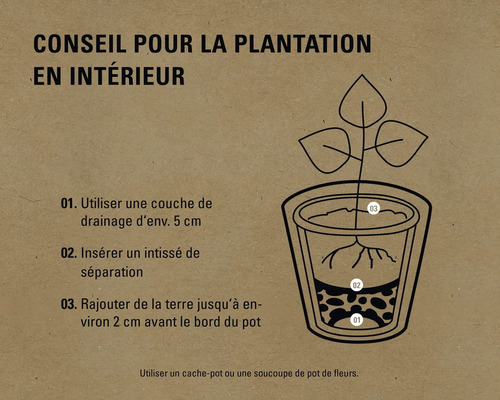 CONSEIL POUR LA PLANTATION EN INTÉRIEUR

01. Utiliser une couche de drainage d'env. 5 cm

02. Insérer un intissé de séparation

03. Rajouter de la terre jusqu'à environ 2 cm avant le bord du pot

03

02

01

Utiliser un cache-pot ou une soucoupe de pot de fleurs.