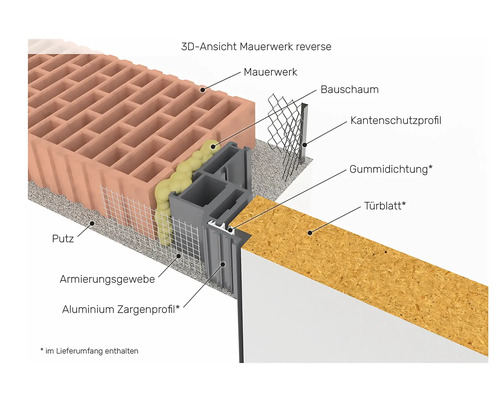 3D-Ansicht Mauerwerk reverse

Mauerwerk

Bauschaum

Kantenschutzprofil

Gummidichtung*

Türblatt*

Putz

Armierungsgewebe

Aluminium Zargenprofil*

* im Lieferumfang enthalten