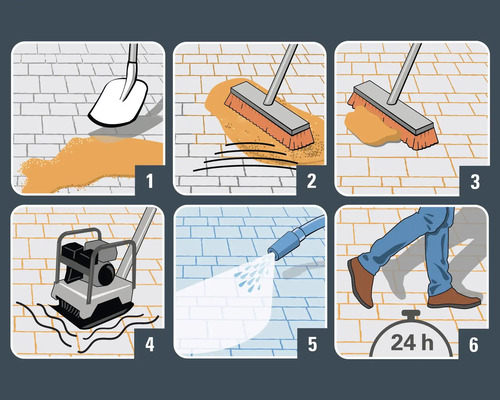 1

2

3

4

5

24 h

6