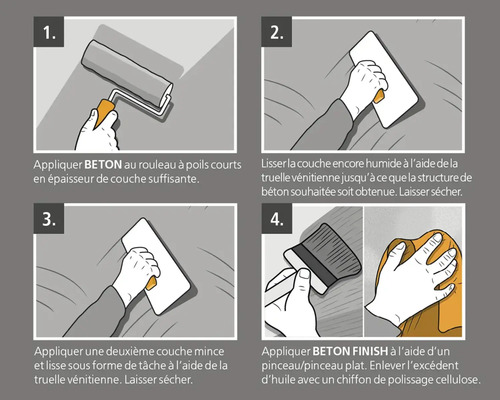 1.

Appliquer **BETON** au rouleau à poils courts en épaisseur de couche suffisante.

2.

Lisser la couche encore humide à l'aide de la truelle vénitienne jusqu'à ce que la structure de béton souhaitée soit obtenue. Laisser sécher.

3.

Appliquer une deuxième couche mince et lisse sous forme de tâche à l'aide de la truelle vénitienne. Laisser sécher.

4.

Appliquer **BETON FINISH** à l'aide d'un pinceau/pinceau plat. Enlever l'excédent d'huile avec un chiffon de polissage cellulose.