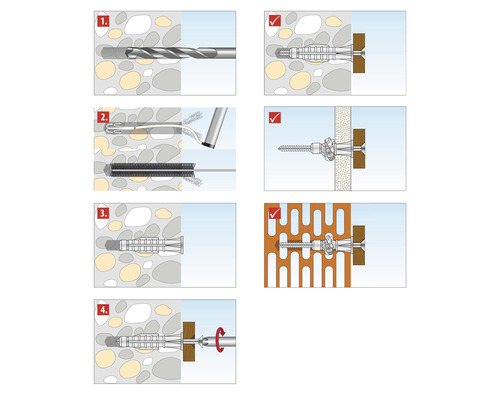 1.

2.

3.

4.