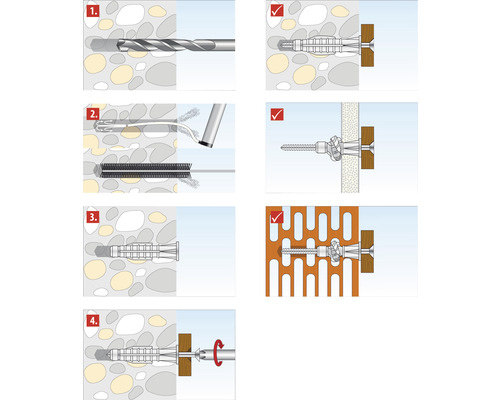 1.

2.

3.

4.