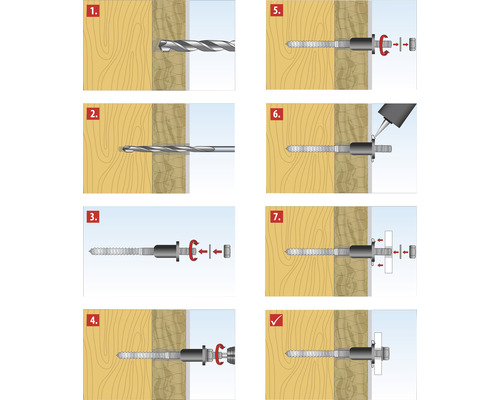 1.

2.

3.

4.

5.

6.

7.

✓