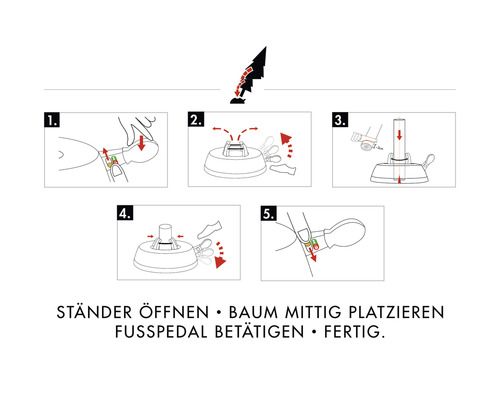 1.

2.

3.

4.

5.

STÄNDER ÖFFNEN • BAUM MITTIG PLATZIEREN
FUSSPEDAL BETÄTIGEN • FERTIG.