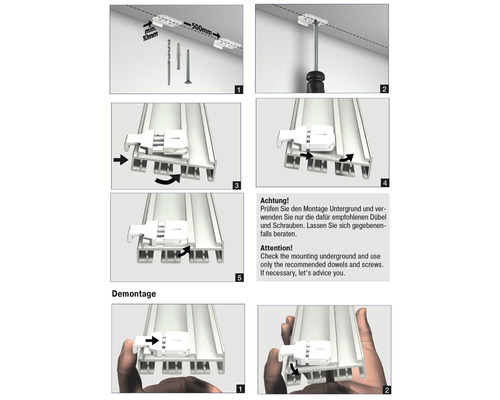 min. 10mm
500mm
1
2
3
4
5

Achtung!
Prüfen Sie den Montage Untergrund und verwenden Sie nur die dafür empfohlenen Dübel und Schrauben. Lassen Sie sich gegebenenfalls beraten.

Attention!
Check the mounting underground and use only the recommended dowels and screws. If necessary, let's advice you.

Demontage
1
2