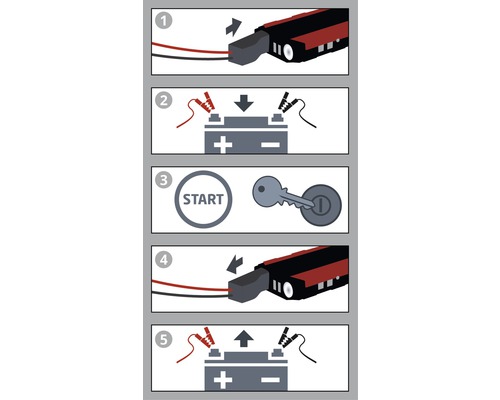 1

2

+ −

3

START

4

5

+ −