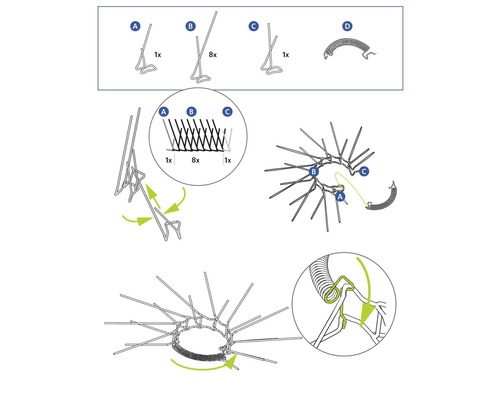 A 1x
B 8x
C 1x
D

A B C
1x 8x 1x

B C
A