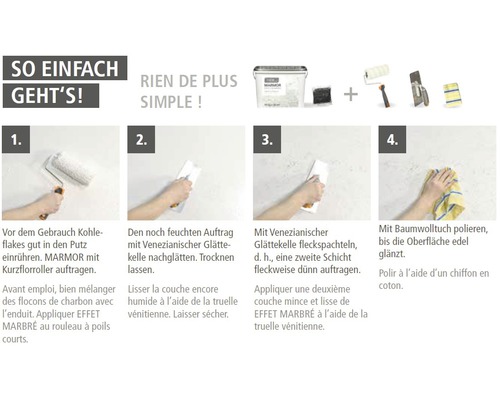 SO EINFACH GEHT'S!

RIEN DE PLUS SIMPLE !

MARMOR

+

1.

Vor dem Gebrauch Kohleflakes gut in den Putz einrühren. MARMOR mit Kurzflorroller auftragen.

Avant emploi, bien mélanger des flocons de charbon avec l'enduit. Appliquer EFFET MARBRÉ au rouleau à poils courts.

2.

Den noch feuchten Auftrag mit Venezianischer Glättekelle nachglätten. Trocknen lassen.

Lisser la couche encore humide à l'aide de la truelle vénitienne. Laisser sécher.

3.

Mit Venezianischer Glättekelle fleckspachteln, d. h., eine zweite Schicht fleckweise dünn auftragen.

Appliquer une deuxième couche mince et lisse de EFFET MARBRÉ à l'aide de la truelle vénitienne.

4.

Mit Baumwolltuch polieren, bis die Oberfläche edel glänzt.

Polir à l'aide d'un chiffon en coton.