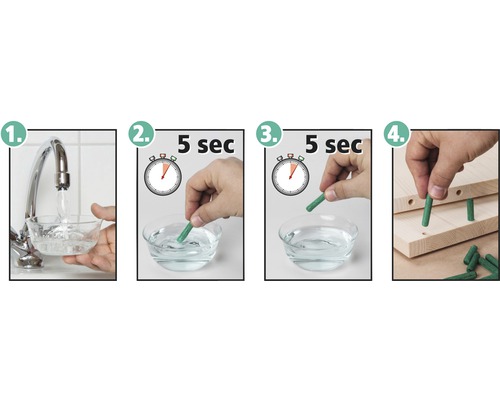 1.

2.
5 sec

3.
5 sec

4.