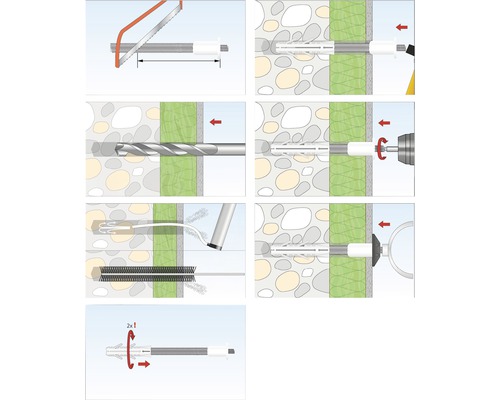 2x !