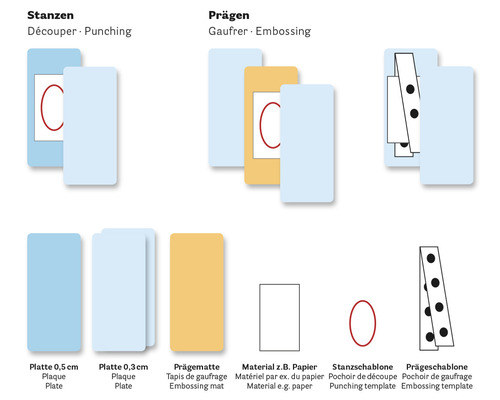 **Stanzen**
Découper · Punching

**Prägen**
Gaufrer · Embossing

**Platte 0,5 cm**
Plaque
Plate

**Platte 0,3 cm**
Plaque
Plate

**Prägematte**
Tapis de gaufrage
Embossing mat

**Material z.B. Papier**
Matériel par ex. du papier
Material e.g. paper

**Stanzschablone**
Pochoir de découpe
Punching template

**Prägeschablone**
Pochoir de gaufrage
Embossing template