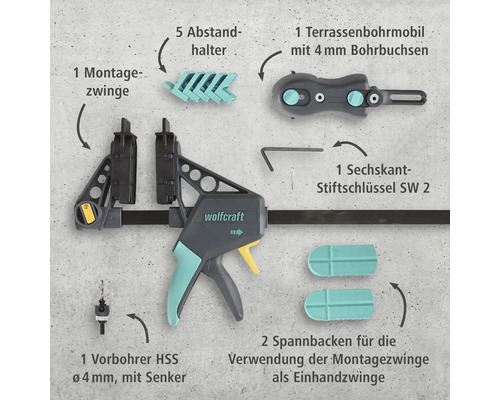 5 Abstandhalter

1 Terrassenbohrmobil mit 4 mm Bohrbuchsen

1 Montagezwinge

1 Sechskant-Stiftschlüssel SW 2

wolfcraft

1 Vorbohrer HSS ø 4 mm, mit Senker

2 Spannbacken für die Verwendung der Montagezwinge als Einhandzwinge