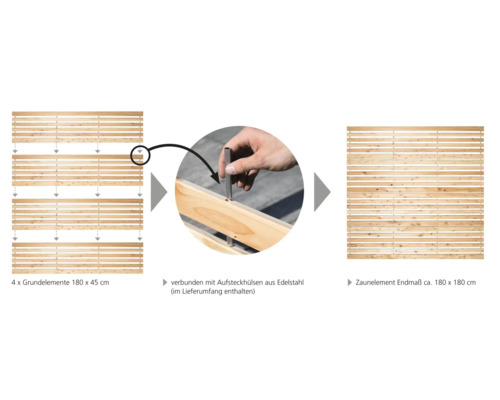 4 x Grundelemente 180 x 45 cm

verbunden mit Aufsteckhülsen aus Edelstahl (im Lieferumfang enthalten)

Zaunelement Endmaß ca. 180 x 180 cm