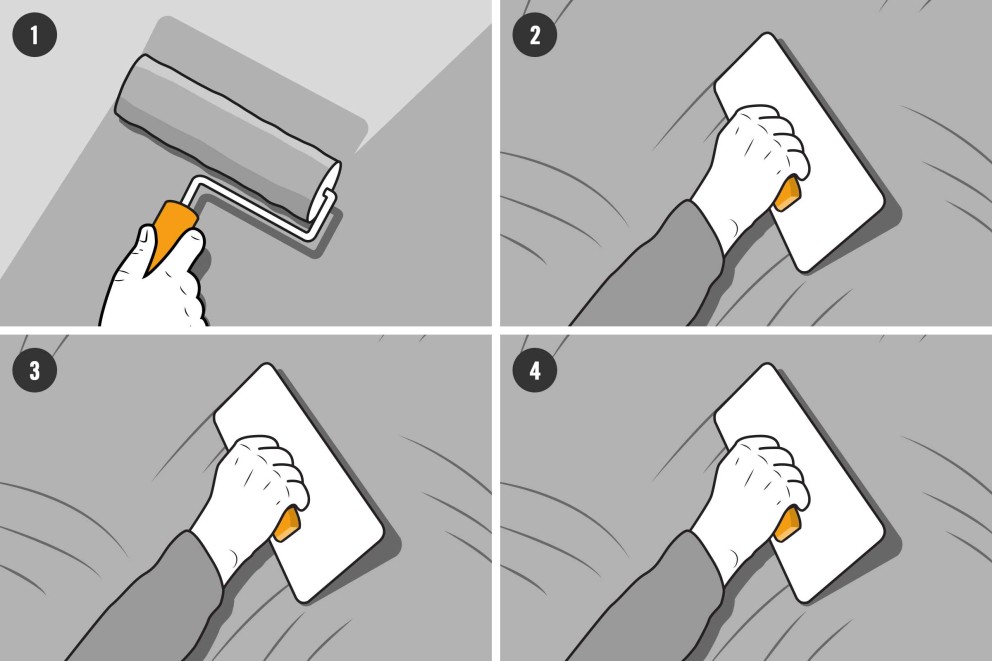 1

2

3

4