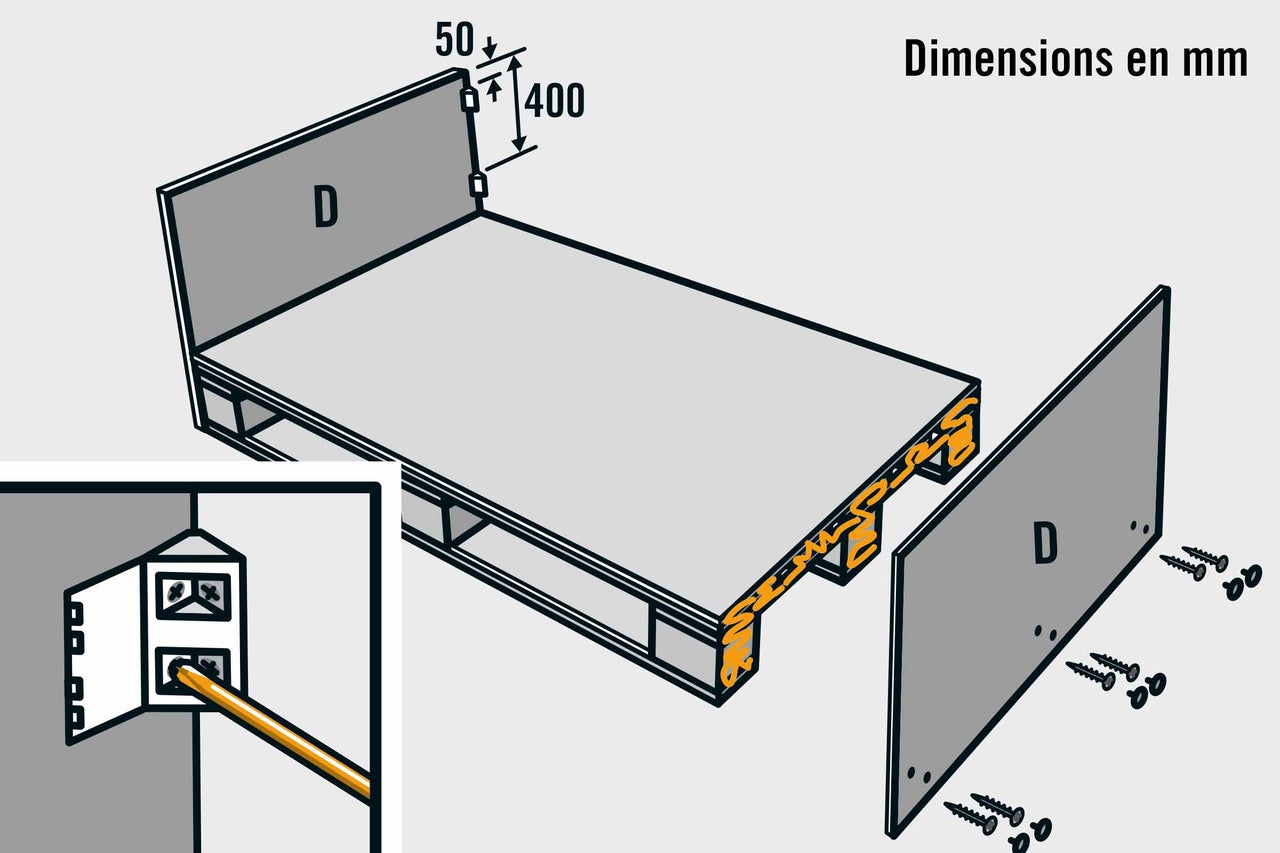 Dimensions en mm

50

400

D

D