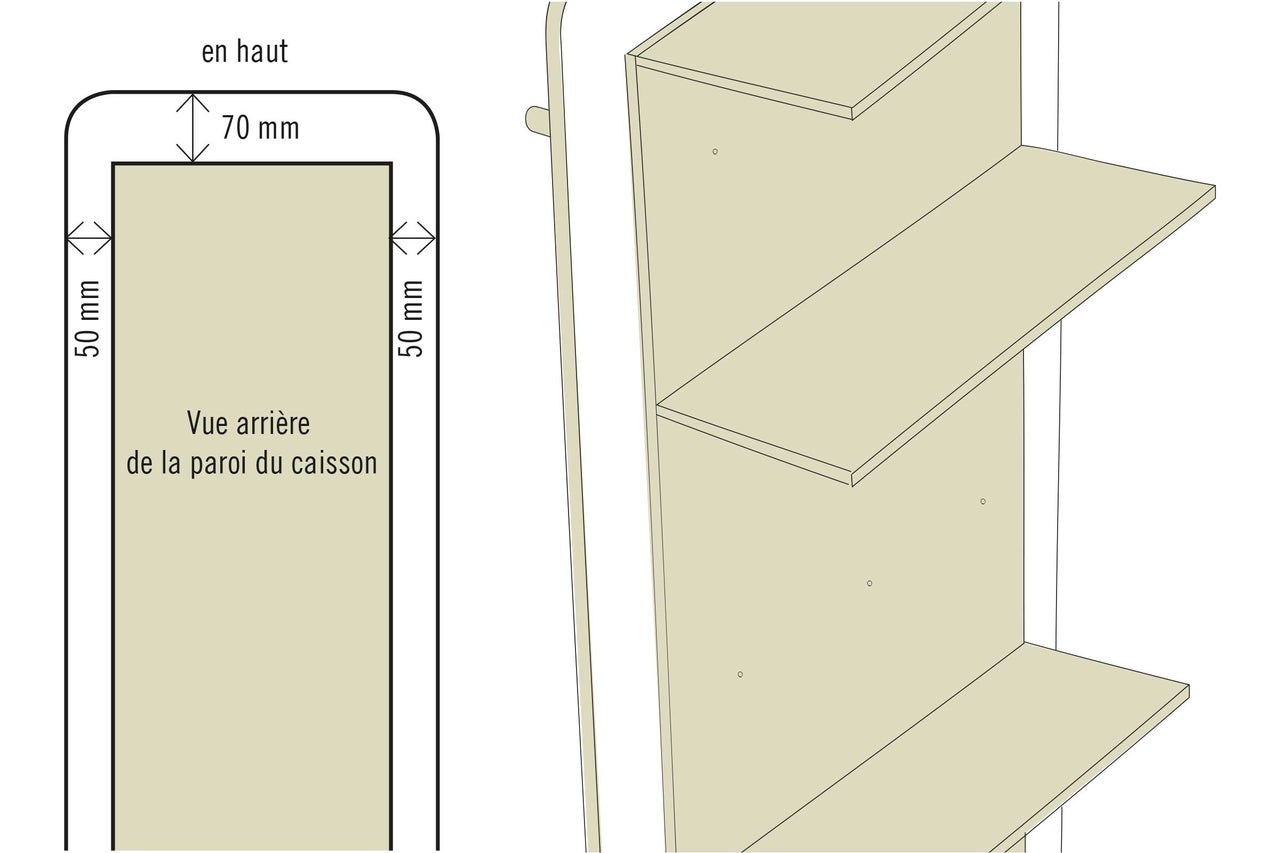 en haut

70 mm

50 mm

50 mm

Vue arrière
de la paroi du caisson