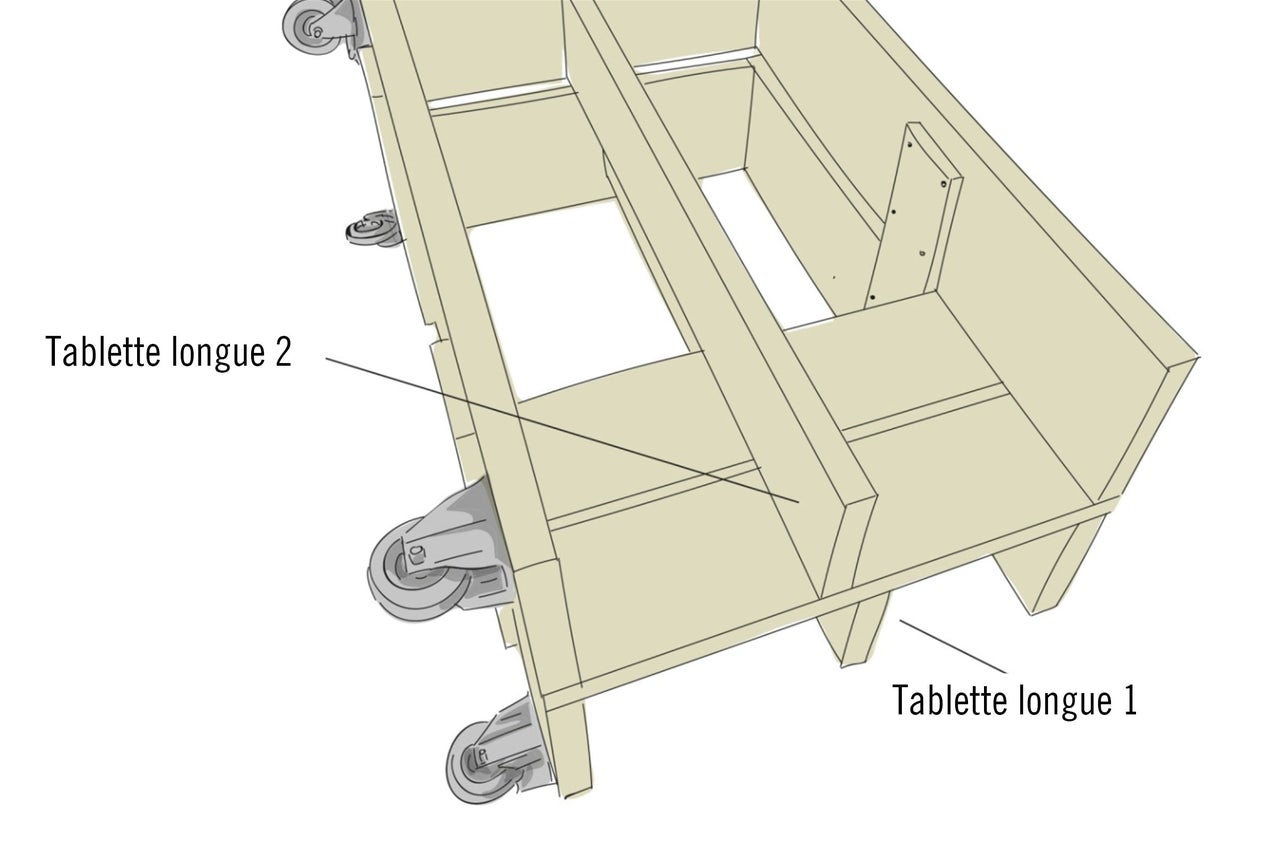 Tablette longue 2

Tablette longue 1