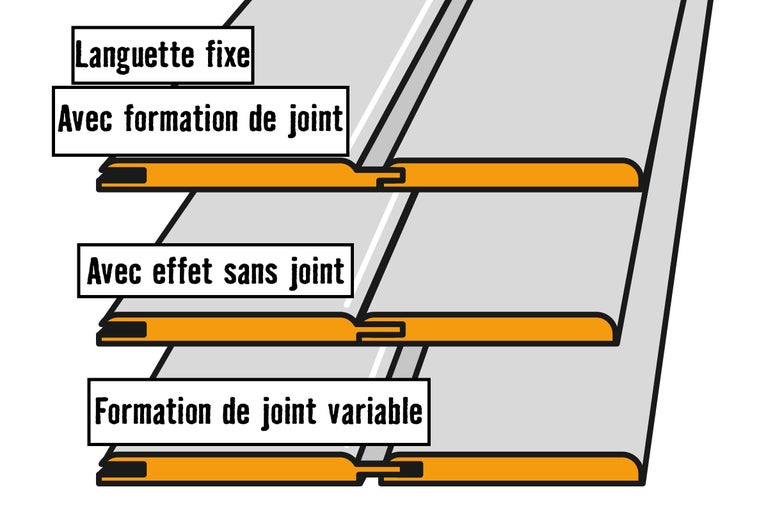 Languette fixe

Avec formation de joint

Avec effet sans joint

Formation de joint variable