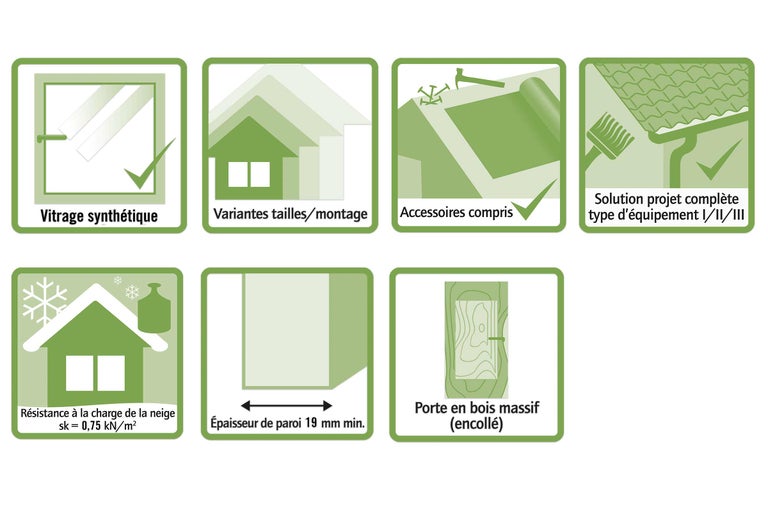 Vitrage synthétique

Variantes tailles/montage

Accessoires compris

Solution projet complète type d'équipement I/II/III

Résistance à la charge de la neige sk = 0,75 kN/m²

Épaisseur de paroi 19 mm min.

Porte en bois massif (encollé)