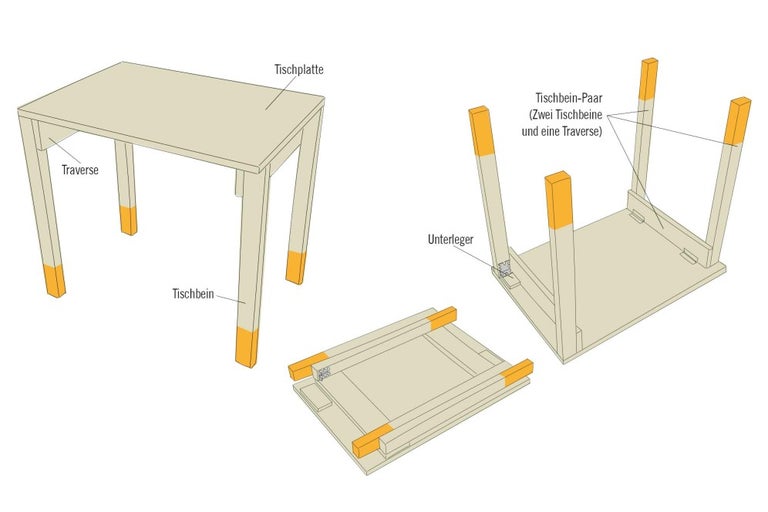 Tischplatte

Traverse

Tischbein

Tischbein-Paar
(Zwei Tischbeine
und eine Traverse)

Unterleger